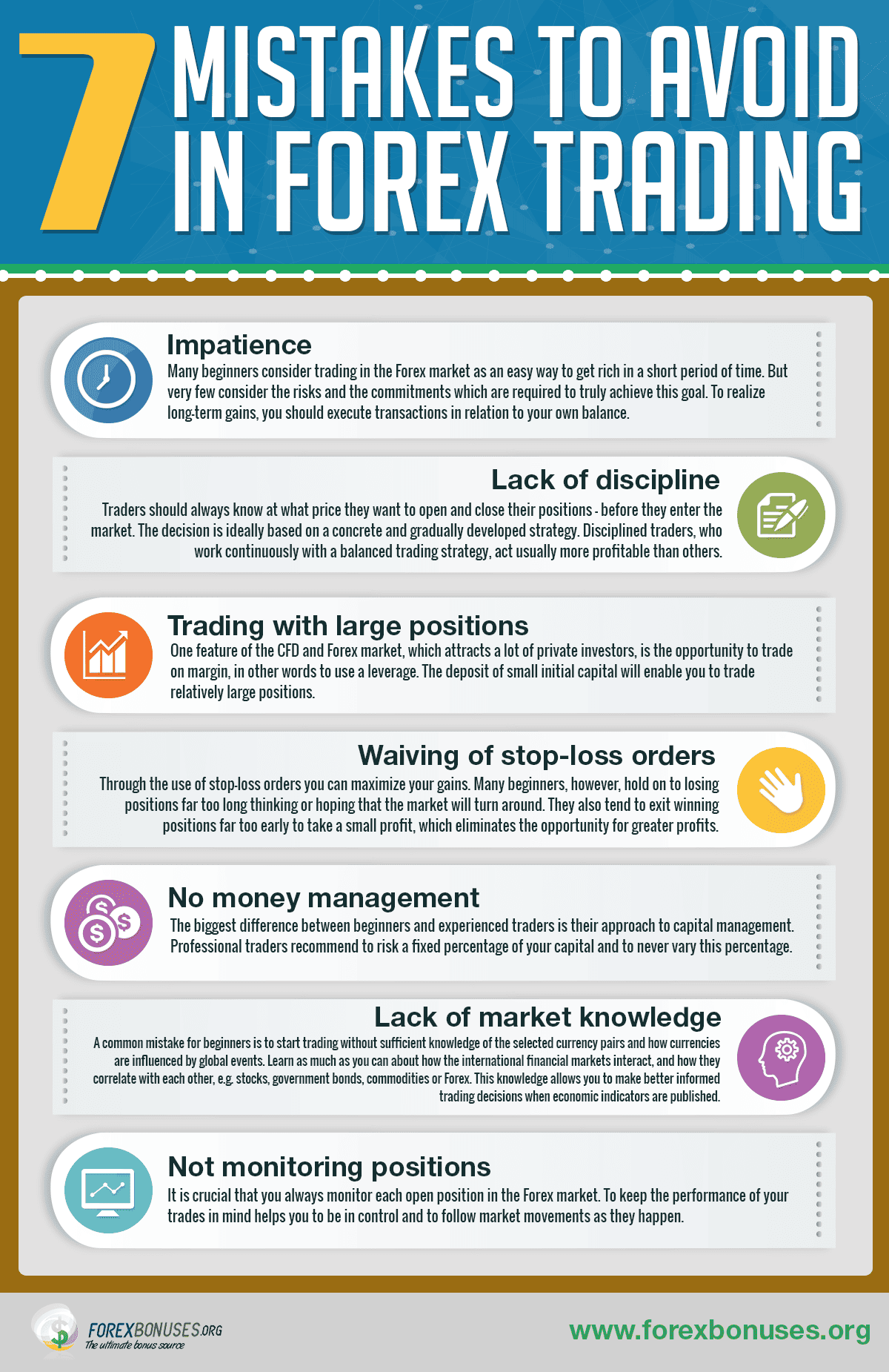 7 MISTAKES TO AVOID IN FOREX TRADING

Impatience
Many beginners consider trading in the Forex market as an easy way to get rich in a short period of time. But very few consider the risks and the commitments which are required to truly achieve this goal. To realize long-term gains, you should execute transactions in relation to your own balance.

Lack of discipline
Traders should always know at what price they want to open and close their positions - before they enter the market. The decision is ideally based on a concrete and gradually developed strategy. Disciplined traders, who work continuously with a balanced trading strategy, act usually more profitable than others.

Trading with large positions
One feature of the CFD and Forex market, which attracts a lot of private investors, is the opportunity to trade on margin, in other words to use a leverage. The deposit of small initial capital will enable you to trade relatively large positions.

Waiving of stop-loss orders
Through the use of stop-loss orders you can maximize your gains. Many beginners, however, hold on to losing positions far too long thinking or hoping that the market will turn around. They also tend to exit winning positions far too early to take a small profit, which eliminates the opportunity for greater profits.

No money management
The biggest difference between beginners and experienced traders is their approach to capital management. Professional traders recommend to risk a fixed percentage of your capital and to never vary this percentage.

Lack of market knowledge
A common mistake for beginners is to start trading without sufficient knowledge of the selected currency pairs and how currencies are influenced by global events. Learn as much as you can about how the international financial markets interact, and how they correlate with each other, e.g. stocks, government bonds, commodities or Forex. This knowledge allows you to make better informed trading decisions when economic indicators are published.

Not monitoring positions
It is crucial that you always monitor each open position in the Forex market. To keep the performance of your trades in mind helps you to be in control and to follow market movements as they happen.

FOREXBONUSES.ORG
The ultimate bonus source

www.forexbonuses.org